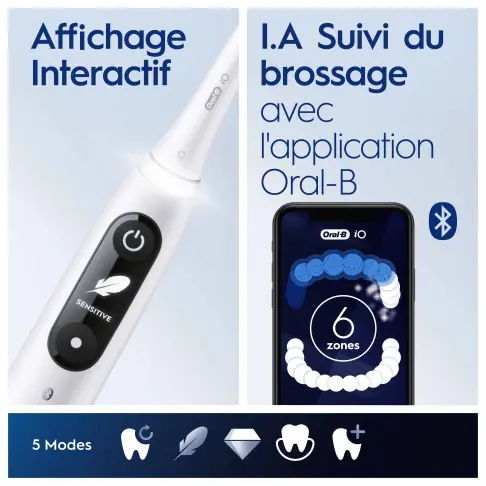 Affichage Interactif

Oral-B iO

SENSITIVE

I.A Suivi du brossage avec l'application Oral-B

Oral-B iO

6 zones

5 Modes