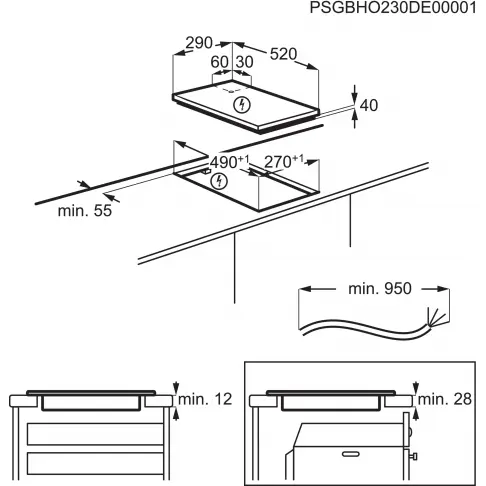 PSGBHO230DE00001

290

520

60 30

40

$490^{+1}$

$270^{+1}$

min. 55

min. 950

min. 12

min. 28