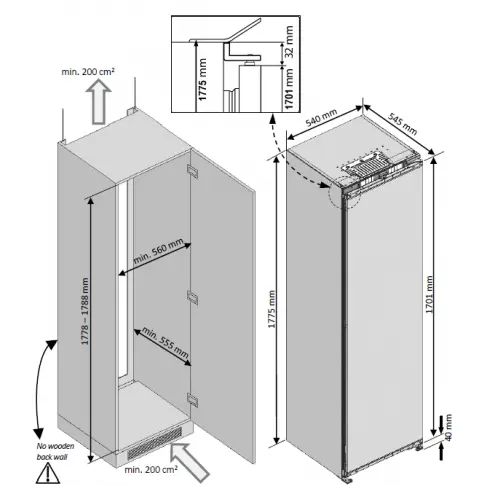 1775 mm

32 mm

1701 mm

min. 200 cm²

540 mm

545 mm

min. 560 mm

1778 – 1788 mm

min. 555 mm

1775 mm

1701 mm

40 mm

No wooden back wall

min. 200 cm²