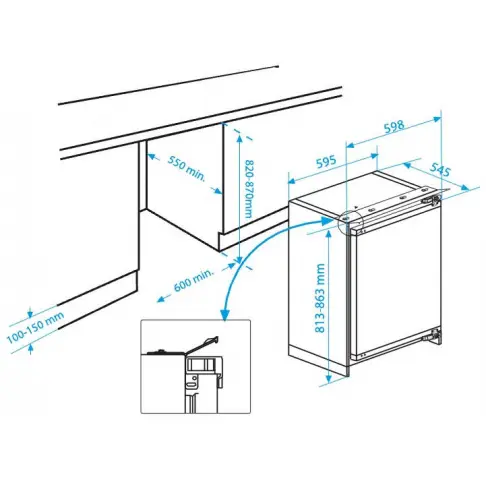 598
595
545
550 min.
820-870mm
600 min.
813-863 mm
100-150 mm