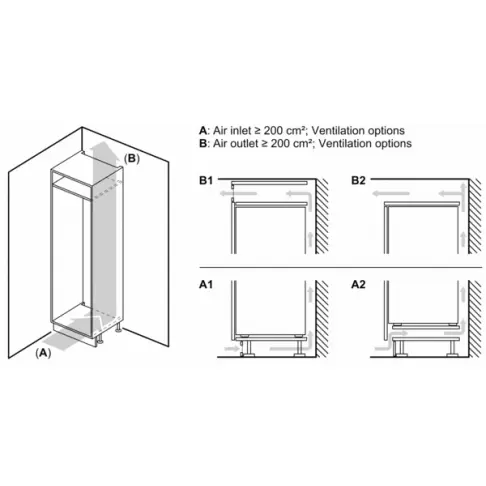 (B)

(A)

A: Air inlet ≥ 200 cm²; Ventilation options
B: Air outlet ≥ 200 cm²; Ventilation options

B1

B2

A1

A2