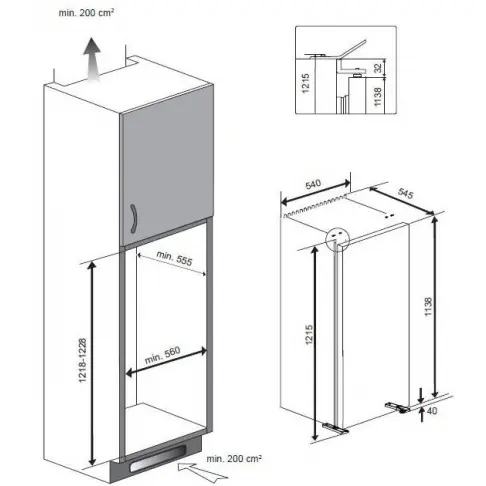 min. 200 cm²

1215
32
1138

540
545

min. 555

1218-1228

min. 560

1215
1138
40

min. 200 cm²